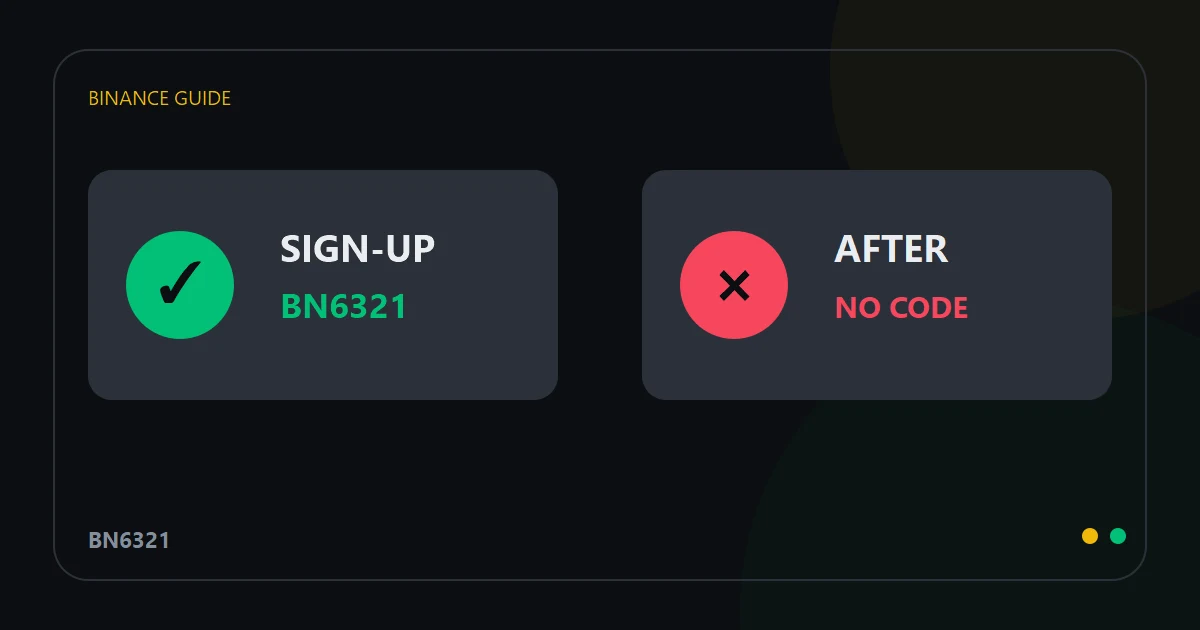 BINANCE GUIDE

✓

SIGN-UP

BN6321

✕

AFTER

NO CODE

BN6321